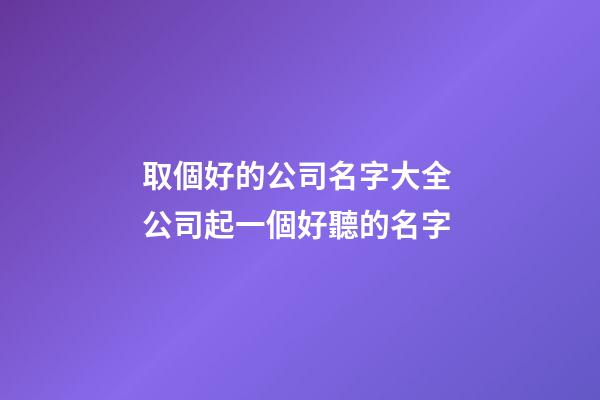 取個好的公司名字大全
公司起一個好聽的名字